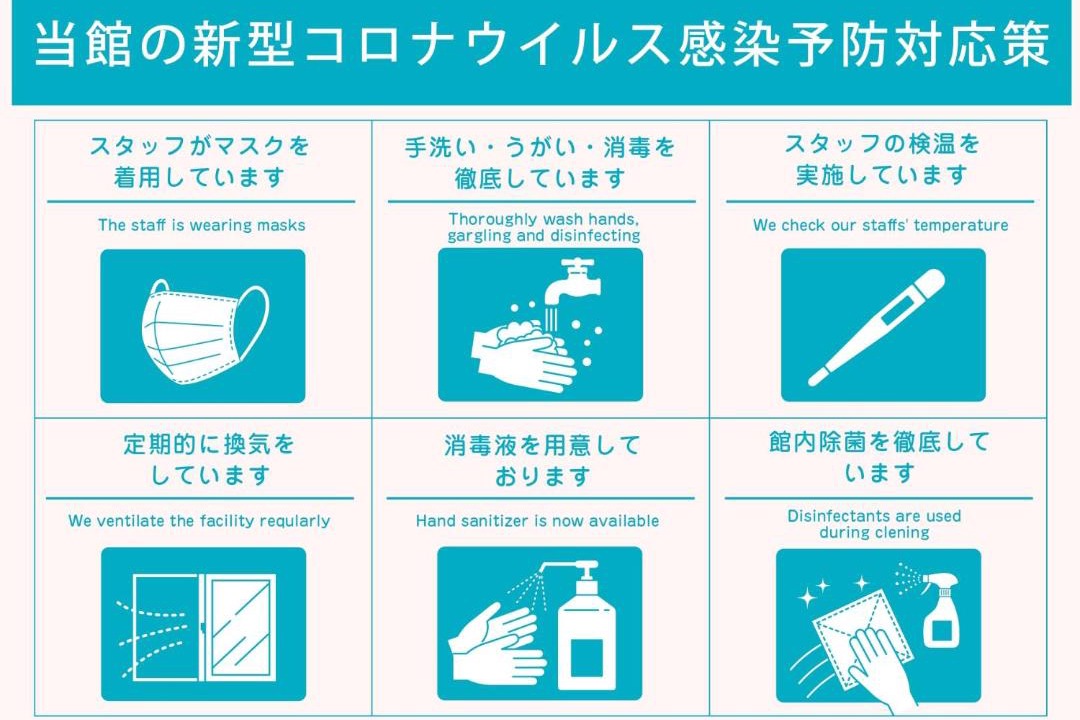 当館の新型コロナウイルス感染予防対応策

スタッフがマスクを着用しています

The staff is wearing masks

手洗い・うがい・消毒を徹底しています

Thoroughly wash hands, gargling and disinfecting

スタッフの検温を実施しています

We check our staffs' temperature

定期的に換気をしています

We ventilate the facility reqularly

消毒液を用意しております

Hand sanitizer is now available

館内除菌を徹底しています

Disinfectants are used during clening