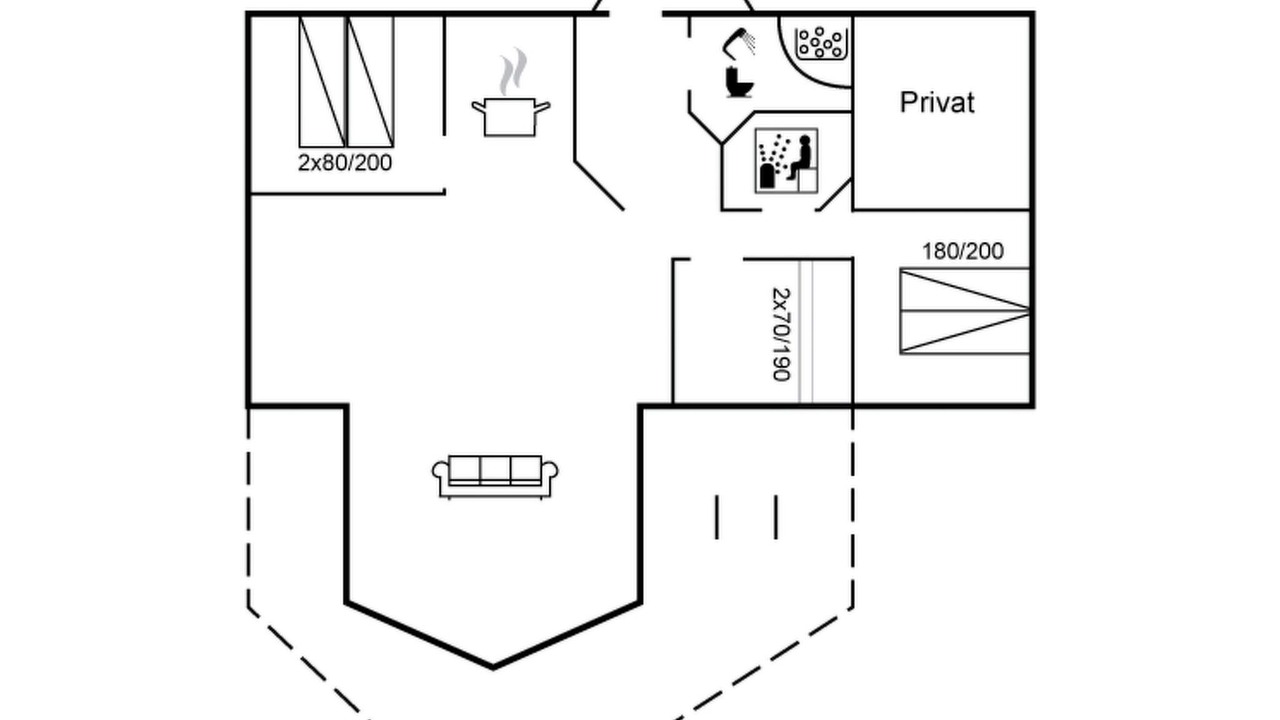 2x80/200

Privat

180/200

2x70/190