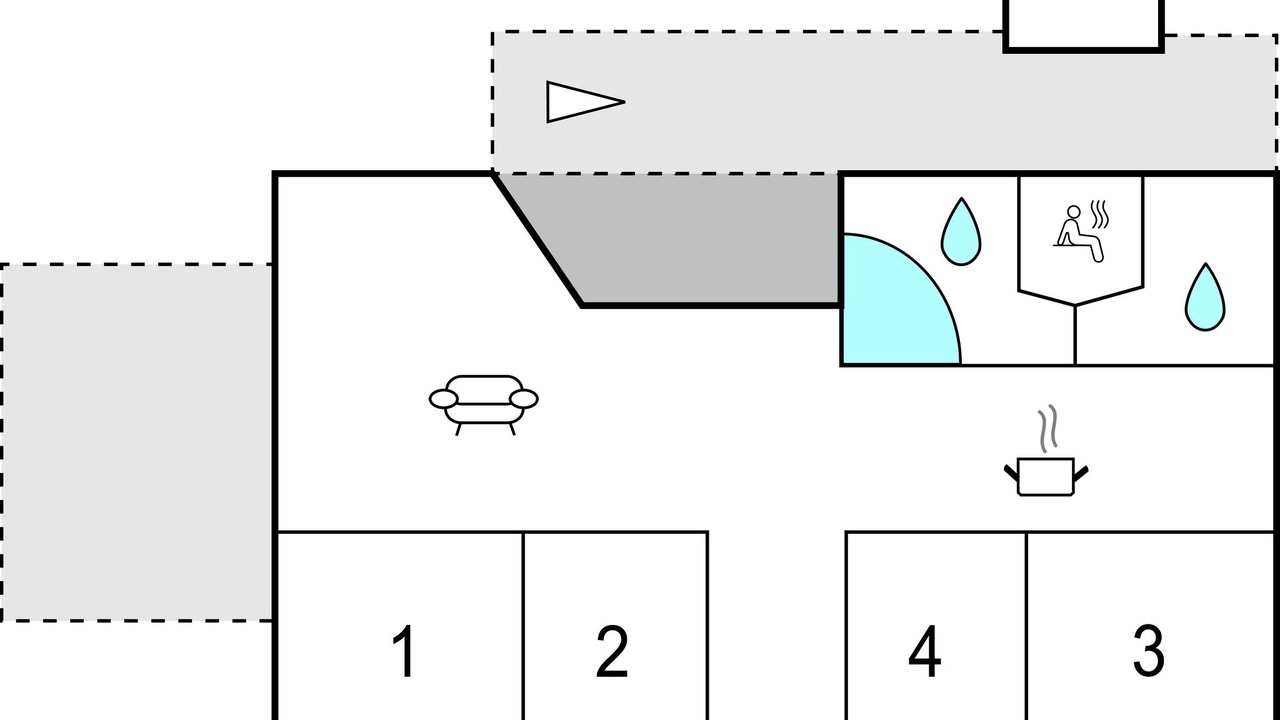 1
2
4
3